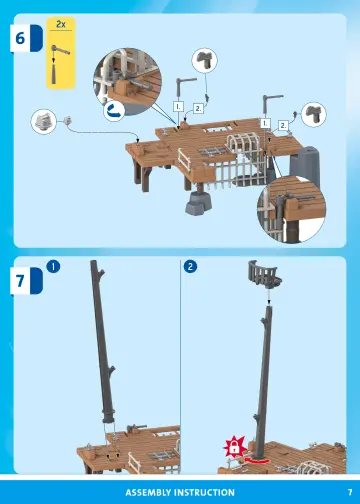 6

2x

1.
2.
1.
2.

7

1

2

ASSEMBLY INSTRUCTION

7