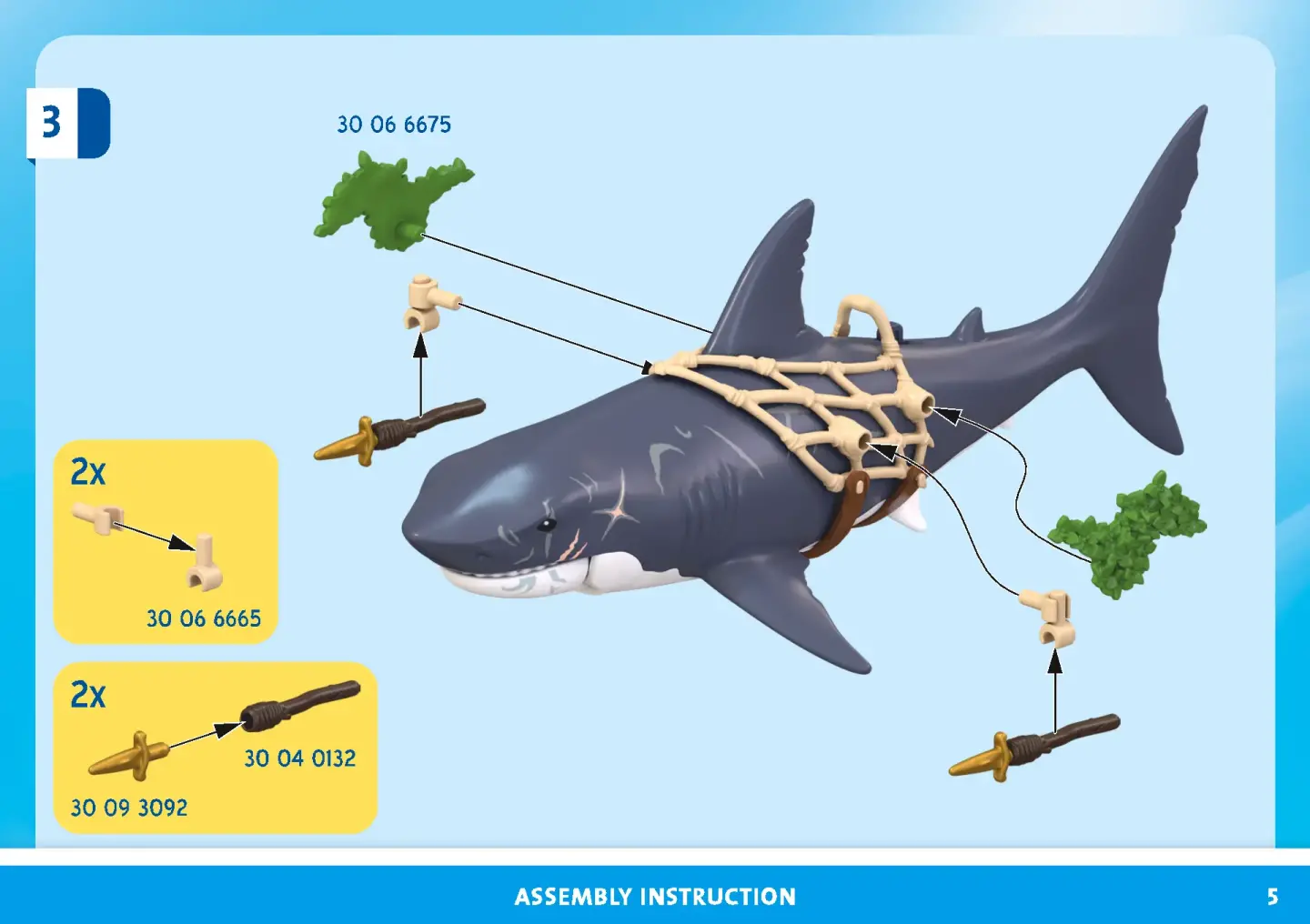 3

30 06 6675

2x

30 06 6665

2x

30 04 0132

30 09 3092

ASSEMBLY INSTRUCTION

5