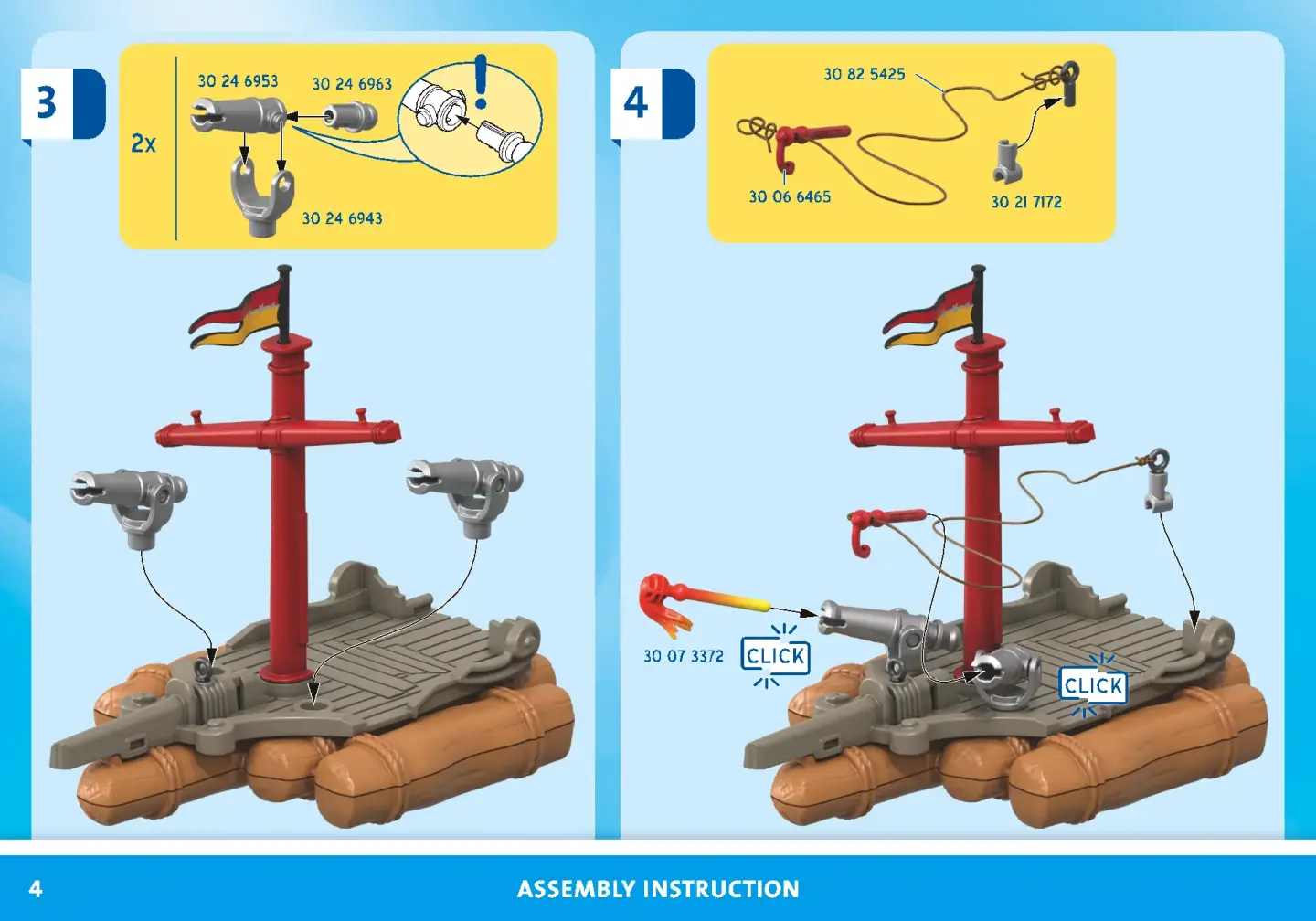 3

2x

30 24 6953

30 24 6963

!

30 24 6943

4

30 82 5425

30 06 6465

30 21 7172

30 07 3372

CLICK

CLICK

4

ASSEMBLY INSTRUCTION