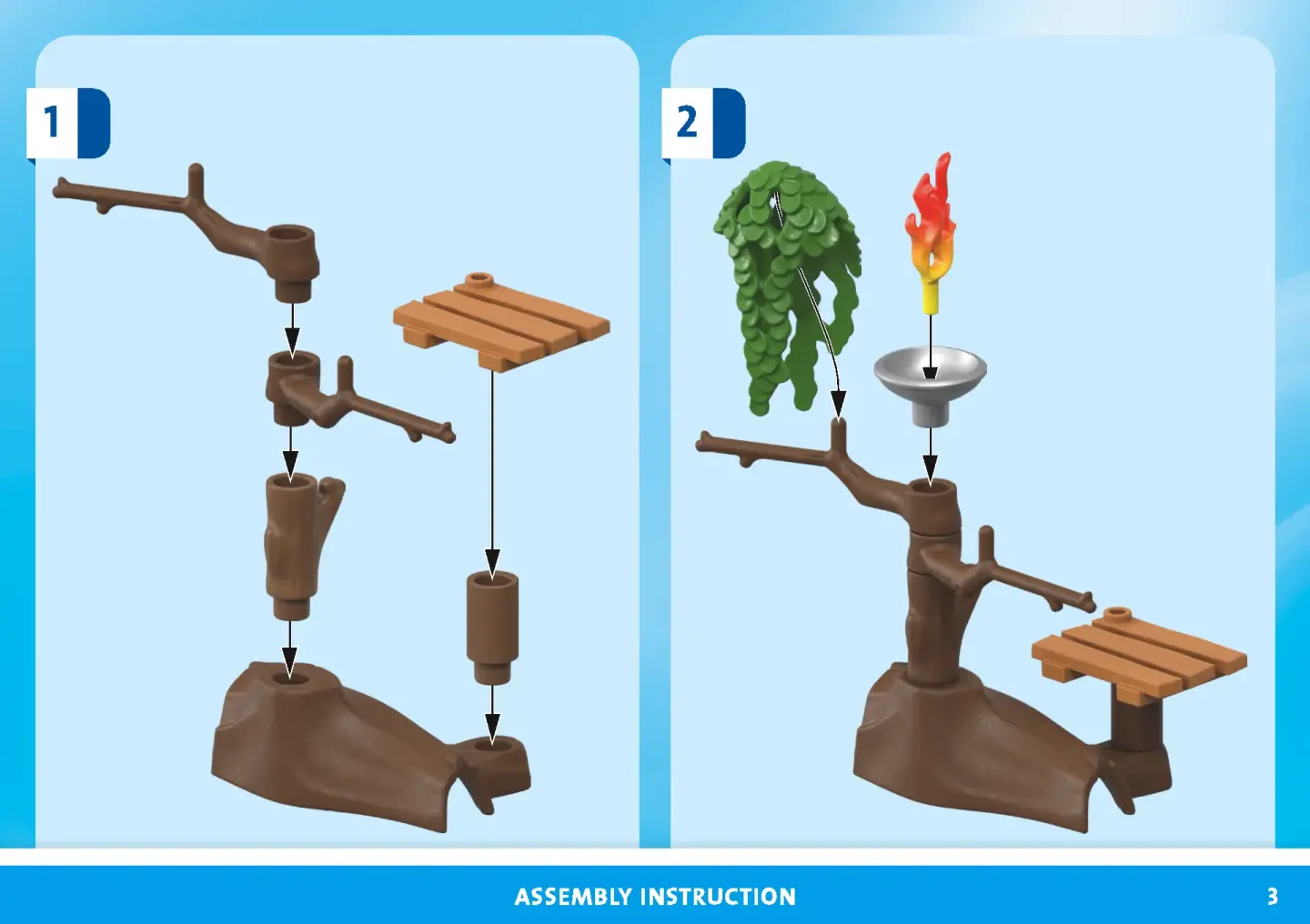 1

2

ASSEMBLY INSTRUCTION

3