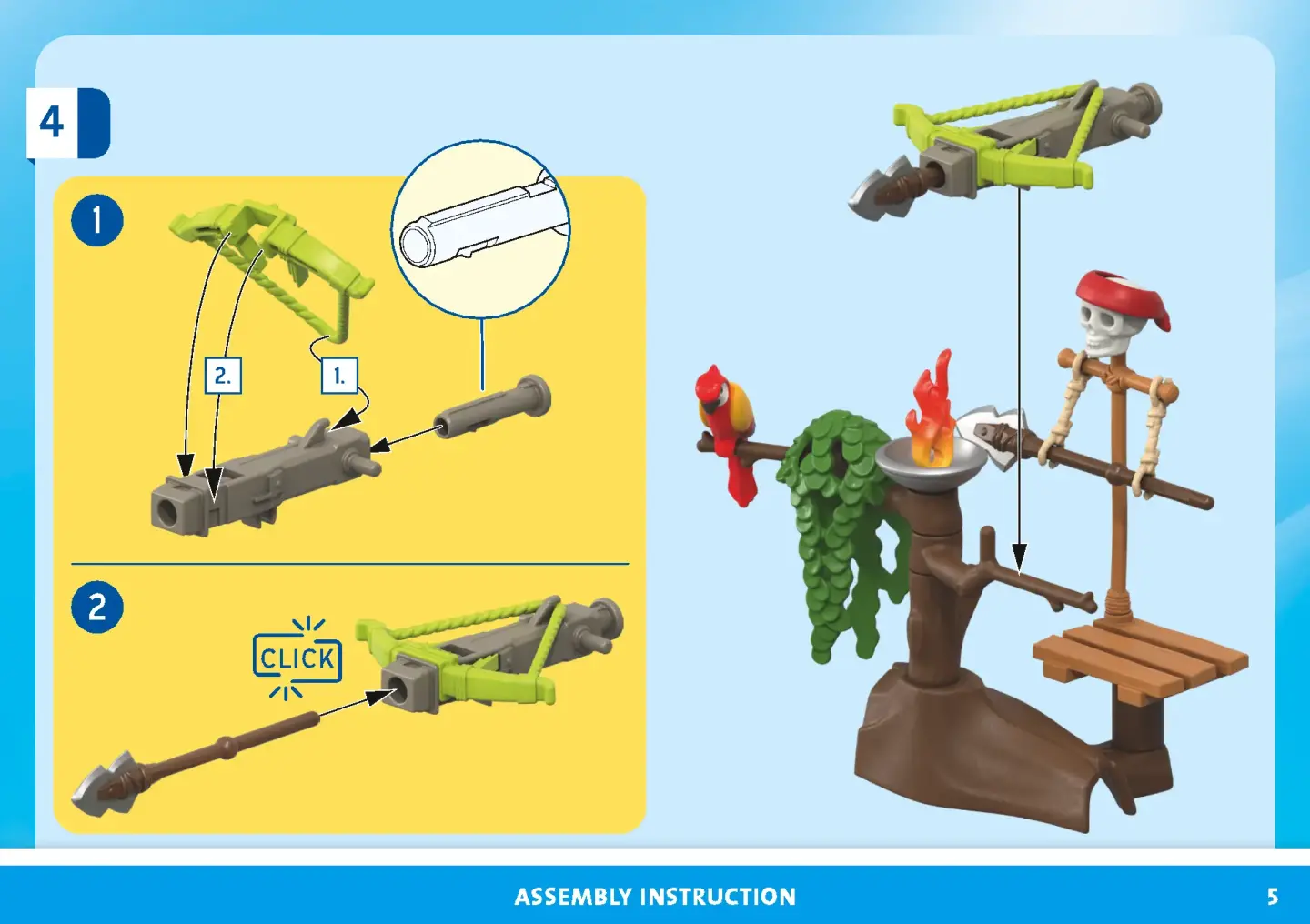 4

1

2.

1.

2

CLICK

ASSEMBLY INSTRUCTION

5