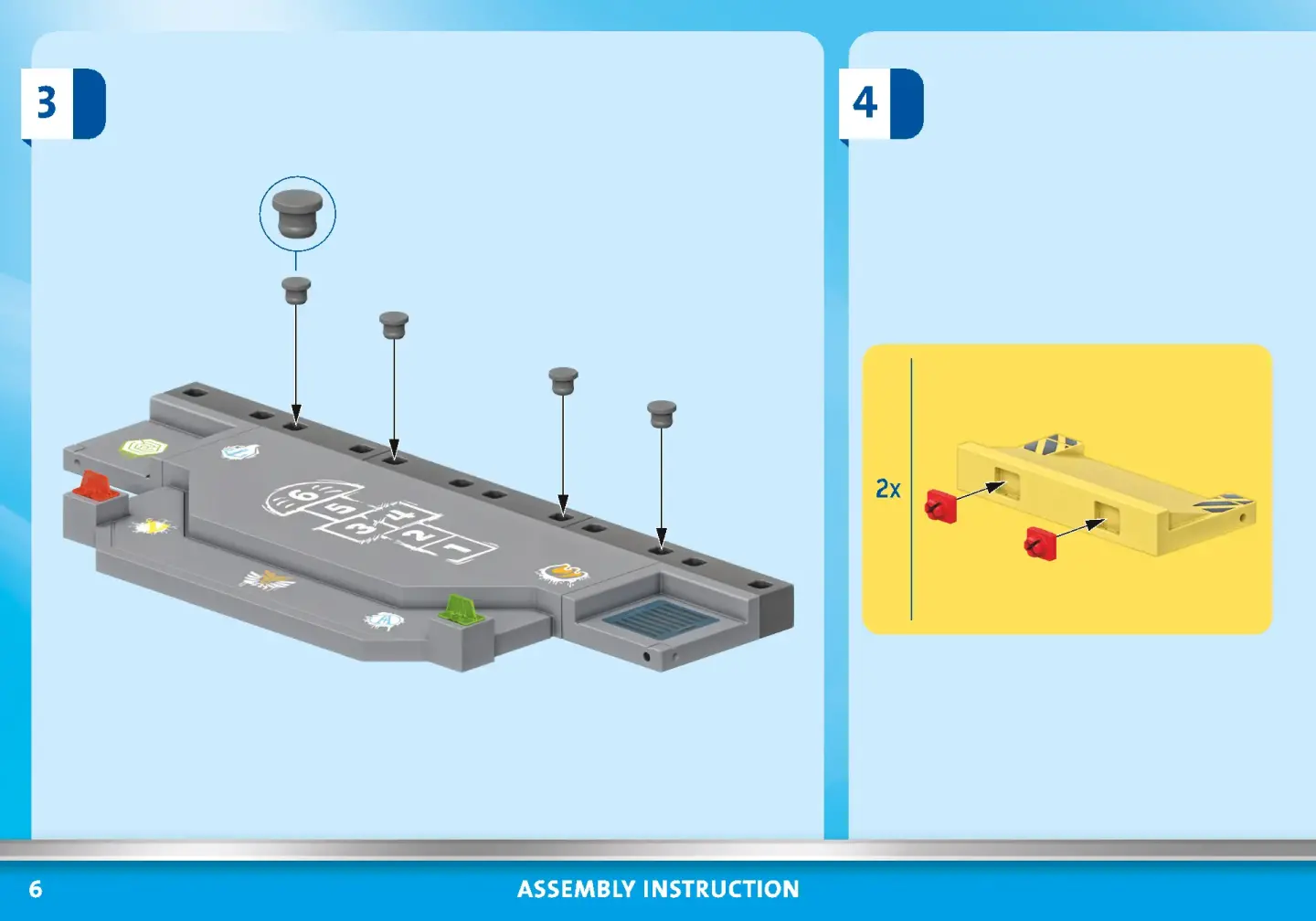 3

6
5
4
3
2
1

4

2x

6
ASSEMBLY INSTRUCTION