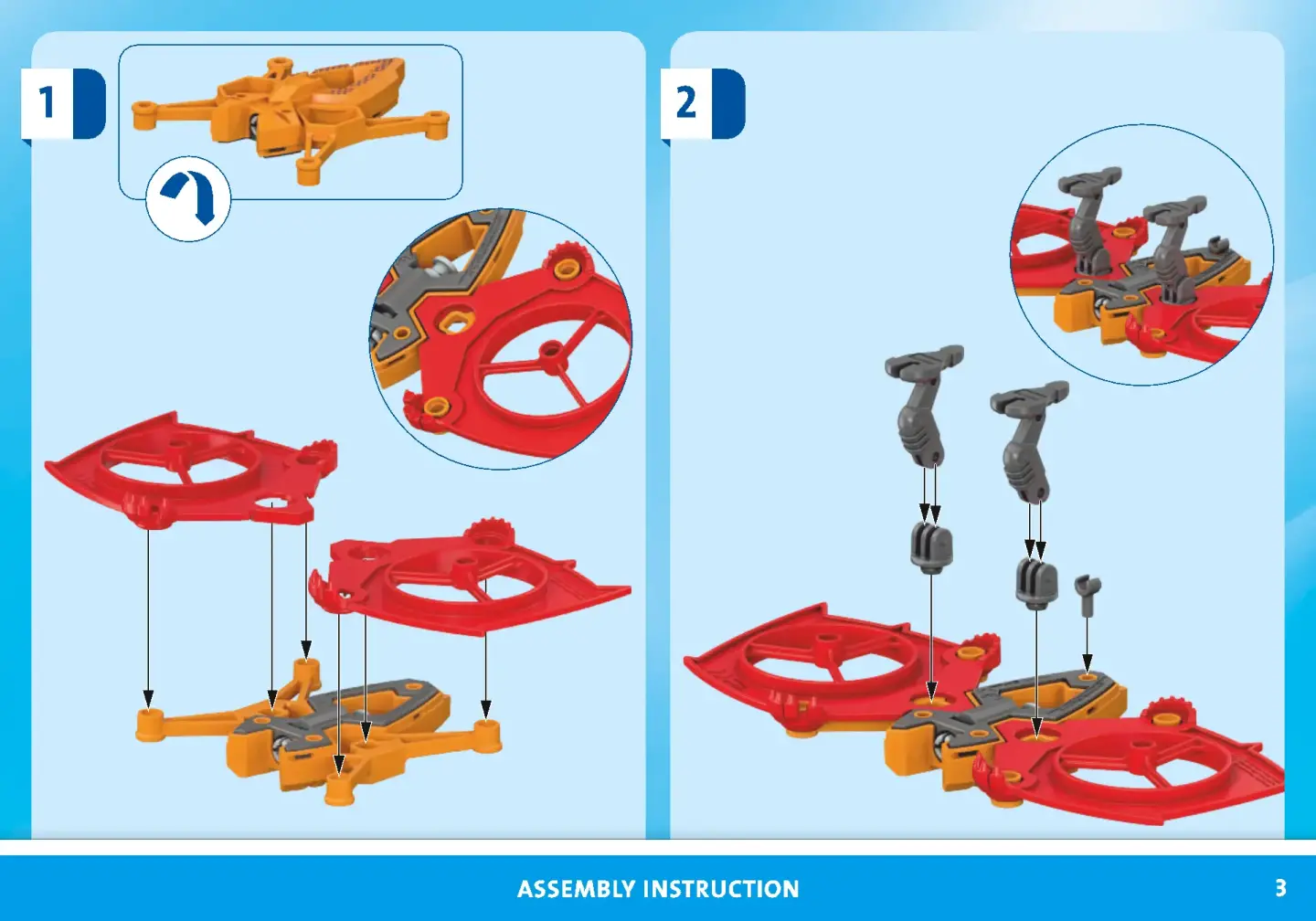 1

2

ASSEMBLY INSTRUCTION

3