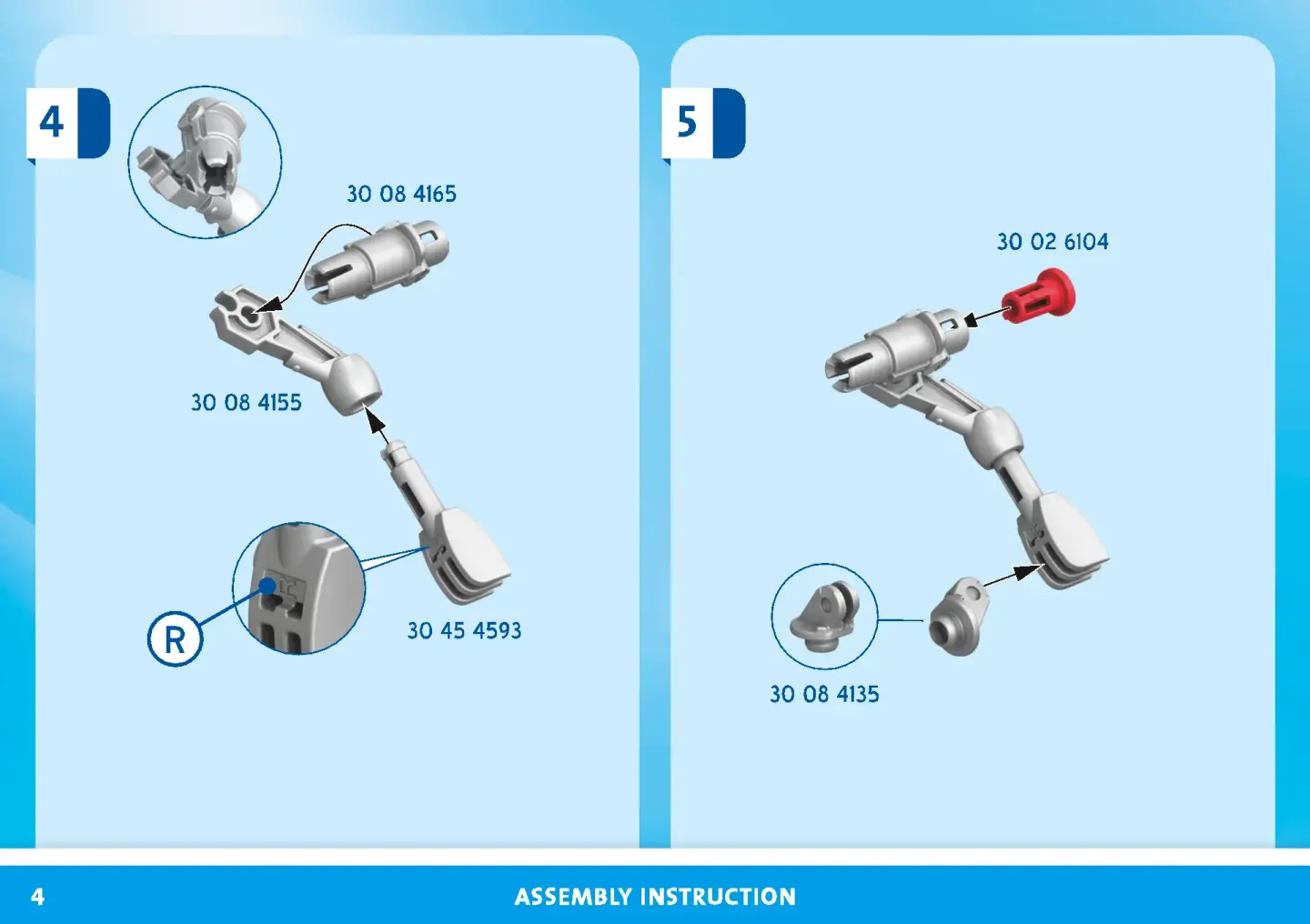 4

30 08 4165

30 08 4155

R

30 45 4593

5

30 02 6104

30 08 4135

4 ASSEMBLY INSTRUCTION