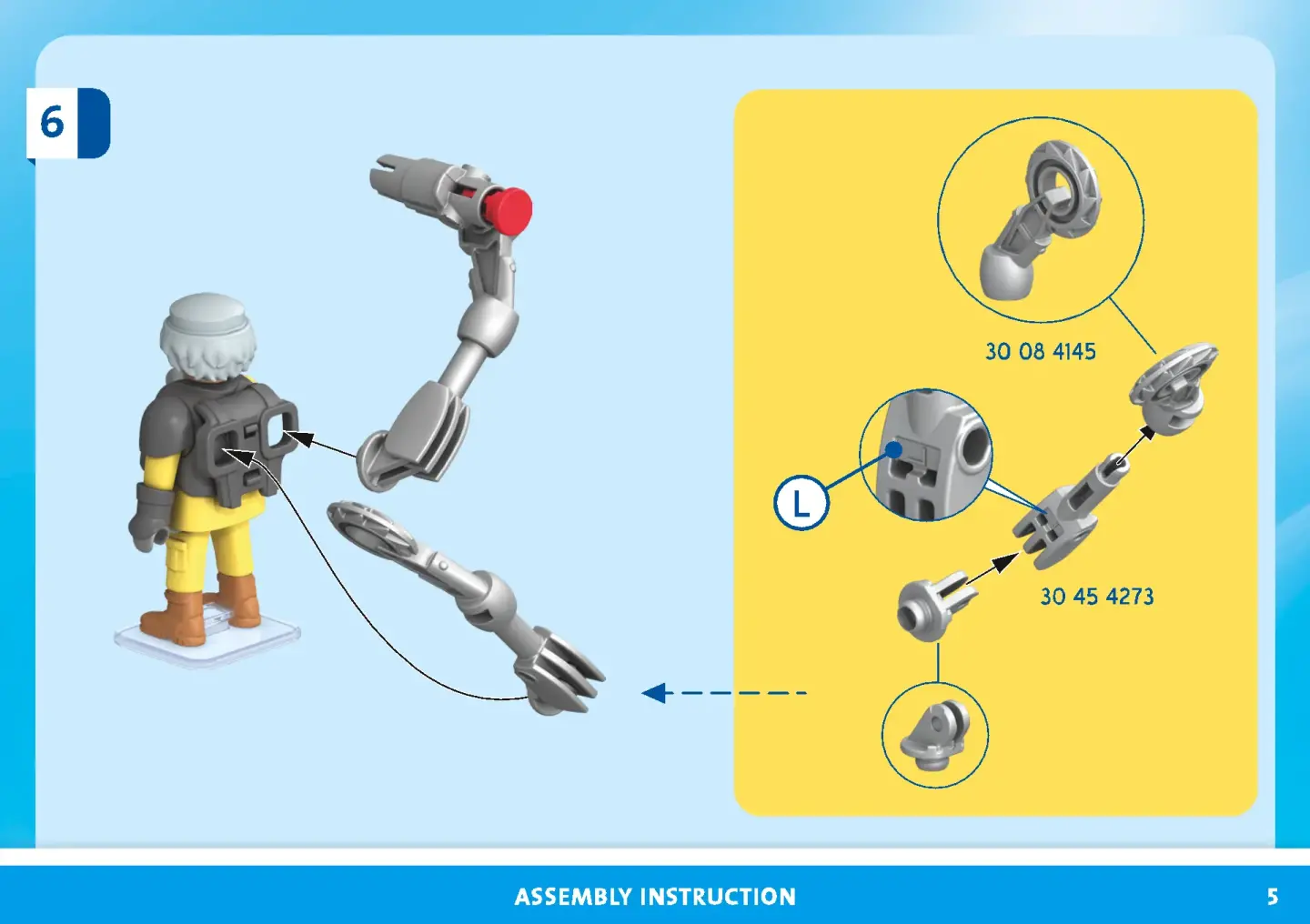 6

30 08 4145

L

30 45 4273

ASSEMBLY INSTRUCTION

5