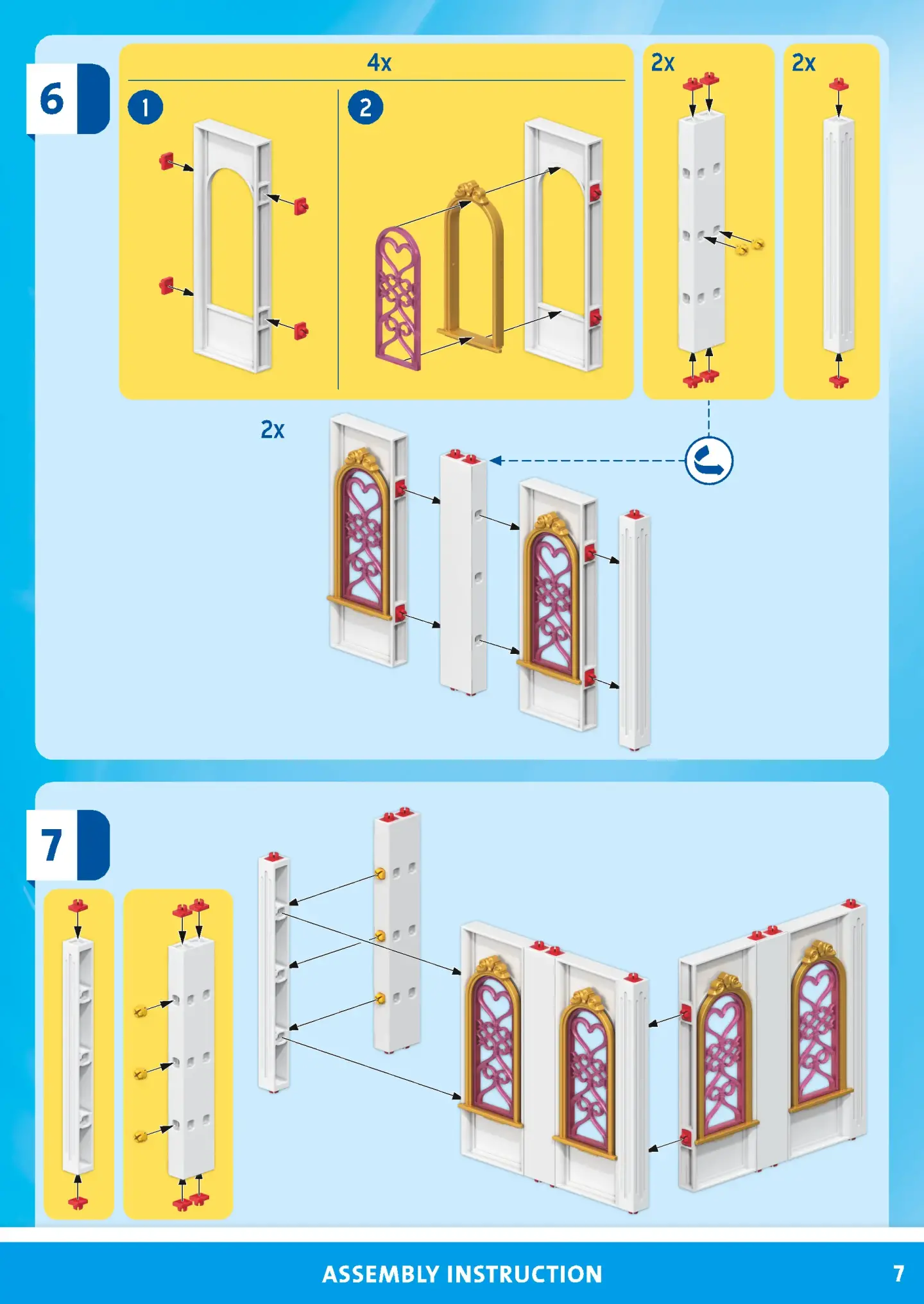 6

4x

1

2

2x

2x

2x

7

ASSEMBLY INSTRUCTION

7