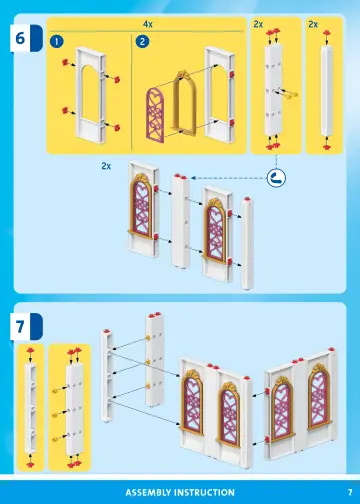 6

4x

1

2

2x

2x

2x

7

ASSEMBLY INSTRUCTION

7