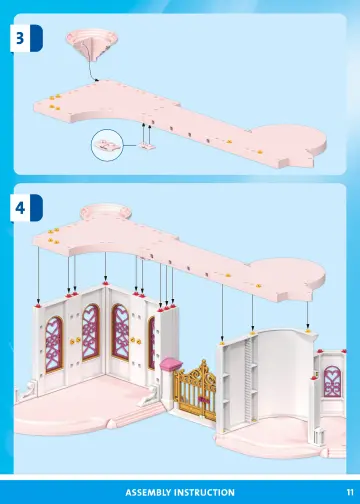 3

4

ASSEMBLY INSTRUCTION

11