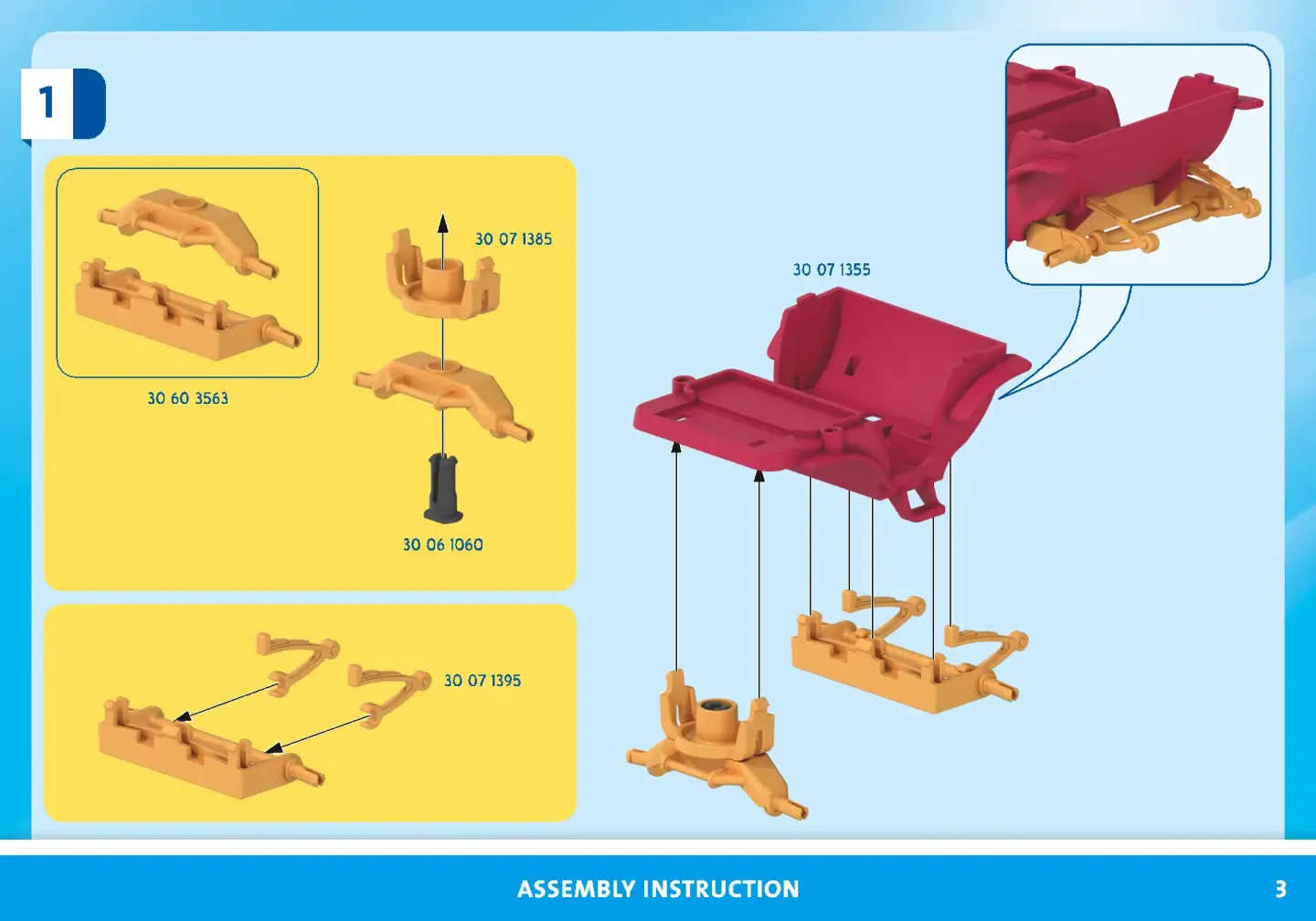 1

30 60 3563

30 07 1385

30 06 1060

30 07 1395

30 07 1355

ASSEMBLY INSTRUCTION

3