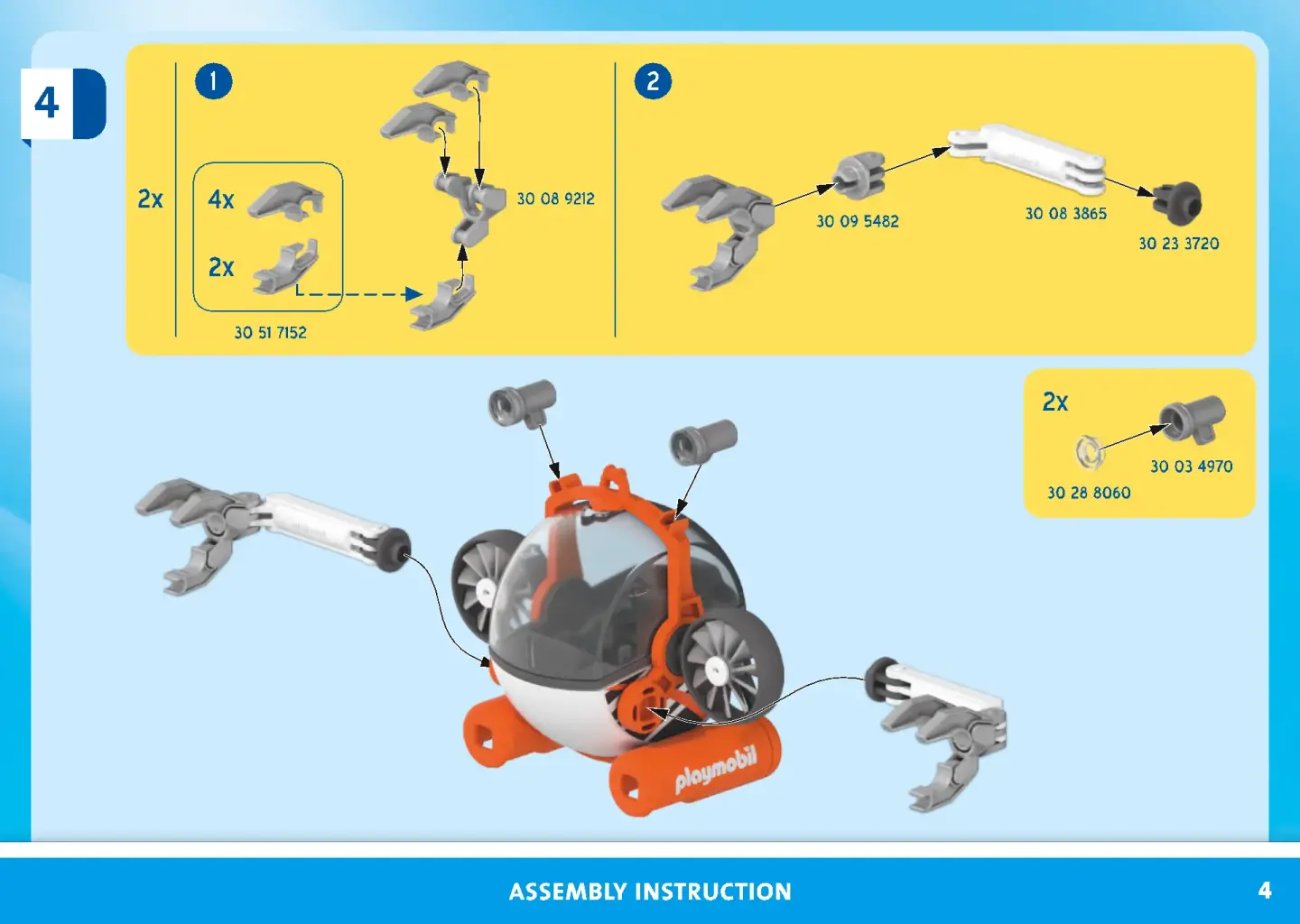 4

2x

1

4x

2x

30 51 7152

30 08 9212

2

30 09 5482

30 08 3865

30 23 3720

2x

30 03 4970

30 28 8060

playmobil

ASSEMBLY INSTRUCTION

4