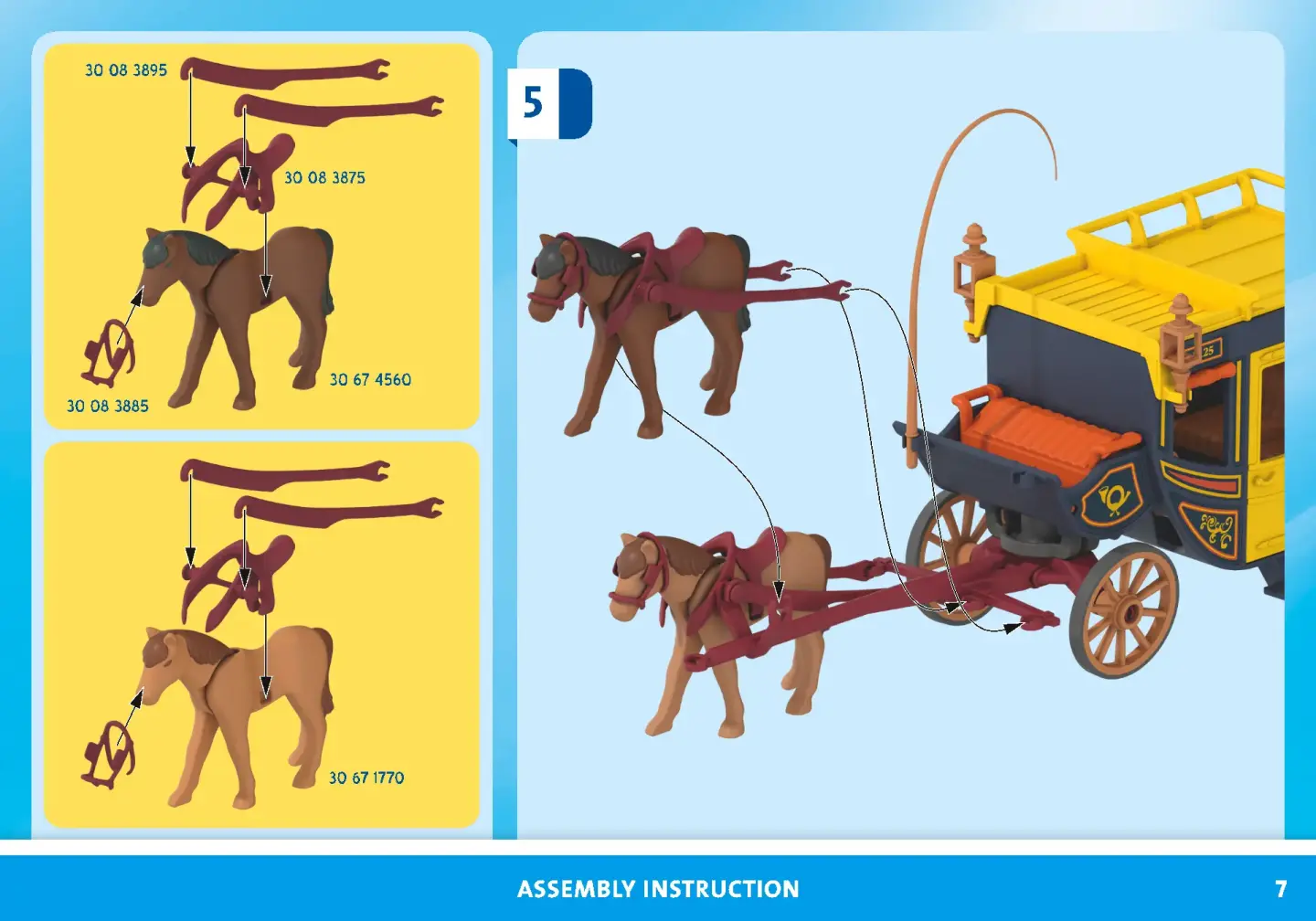 30 08 3895

30 08 3875

30 67 4560

30 08 3885

30 67 1770

5

25

ASSEMBLY INSTRUCTION

7