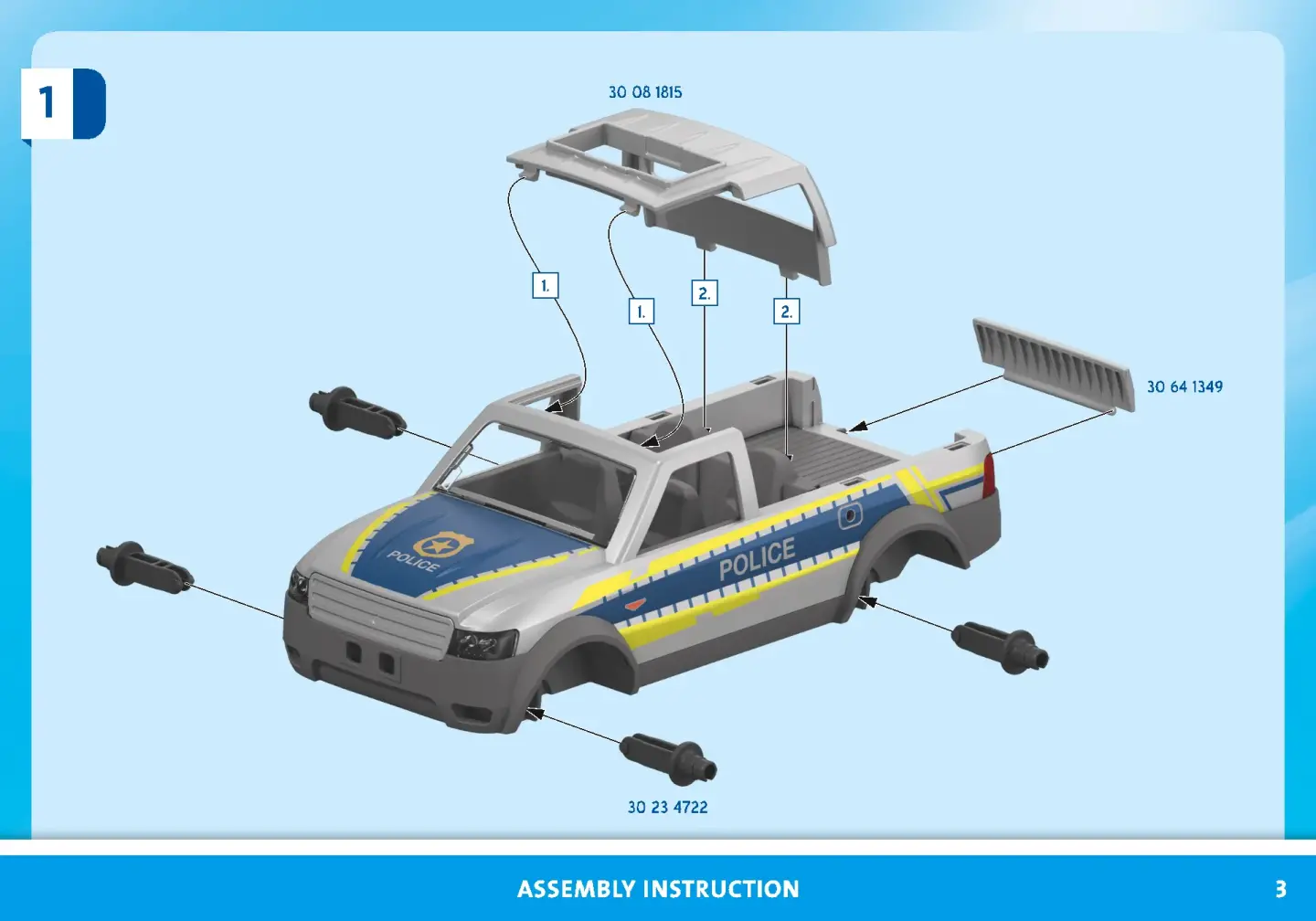 1

30 08 1815

1.

1.

2.

2.

30 64 1349

POLICE

POLICE

30 23 4722

ASSEMBLY INSTRUCTION

3