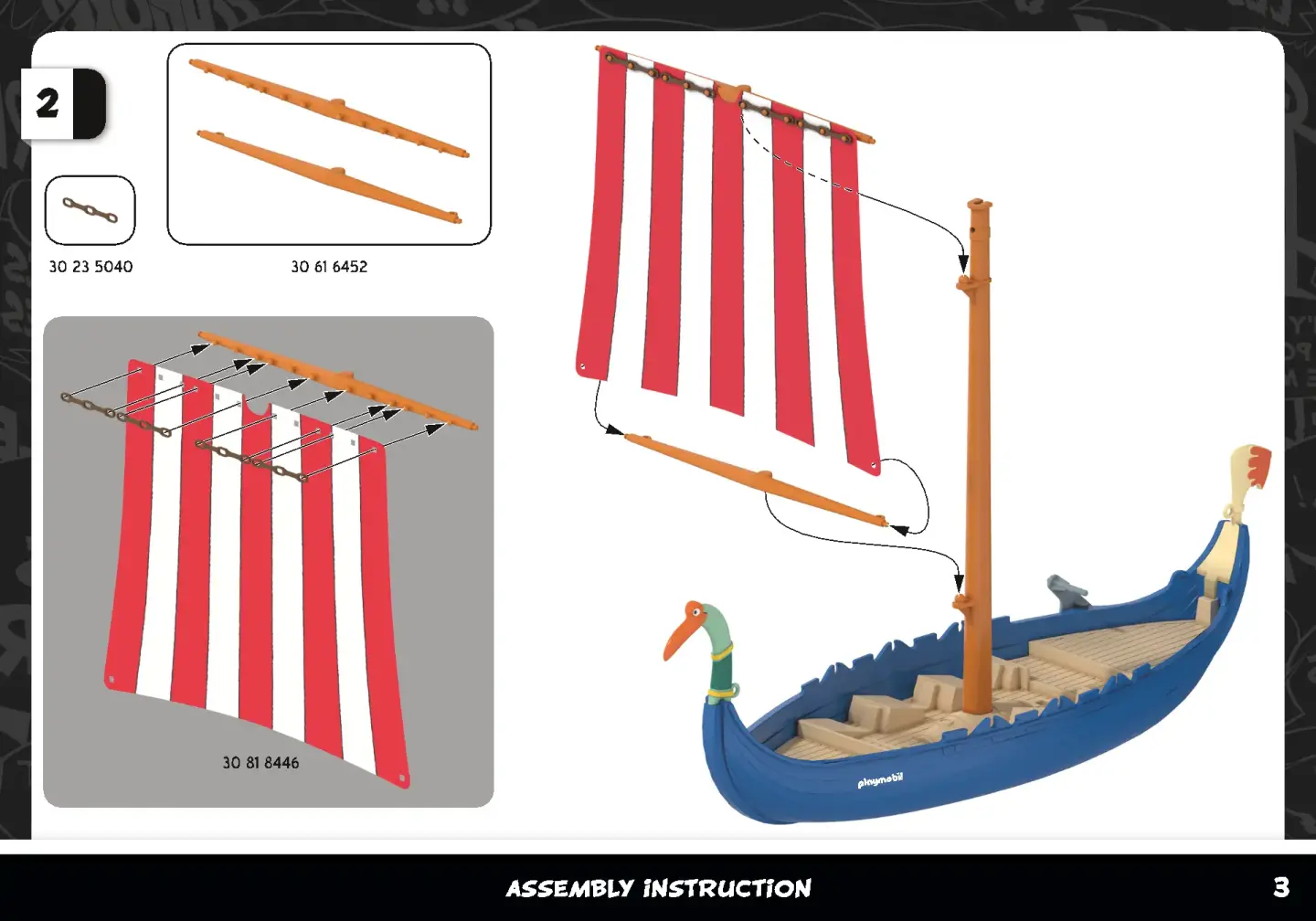 2

30 23 5040

30 61 6452

30 81 8446

playmobil

ASSEMBLY INSTRUCTION

3