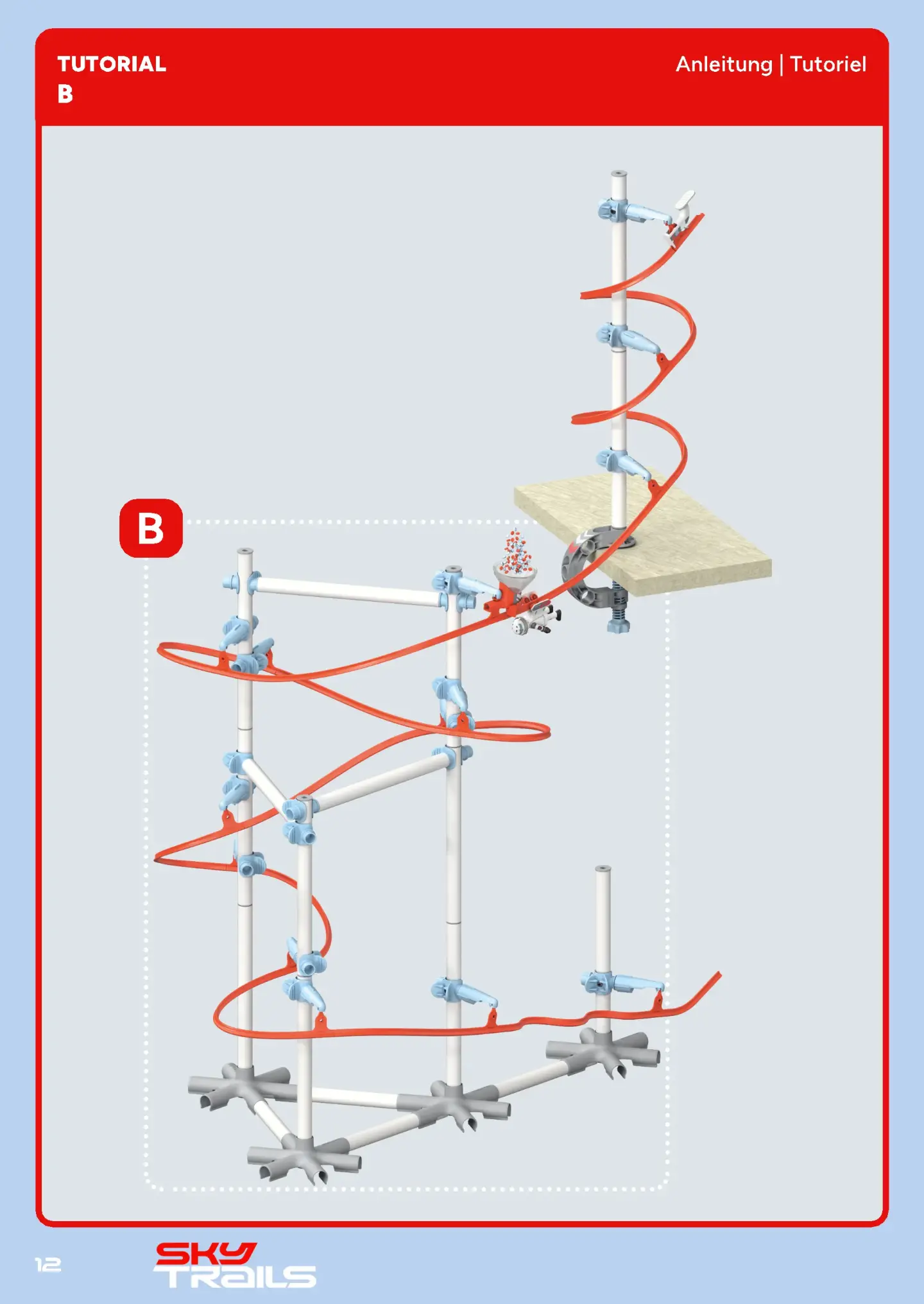 TUTORIAL
B

Anleitung | Tutoriel

B

12

SKY
TRAILS