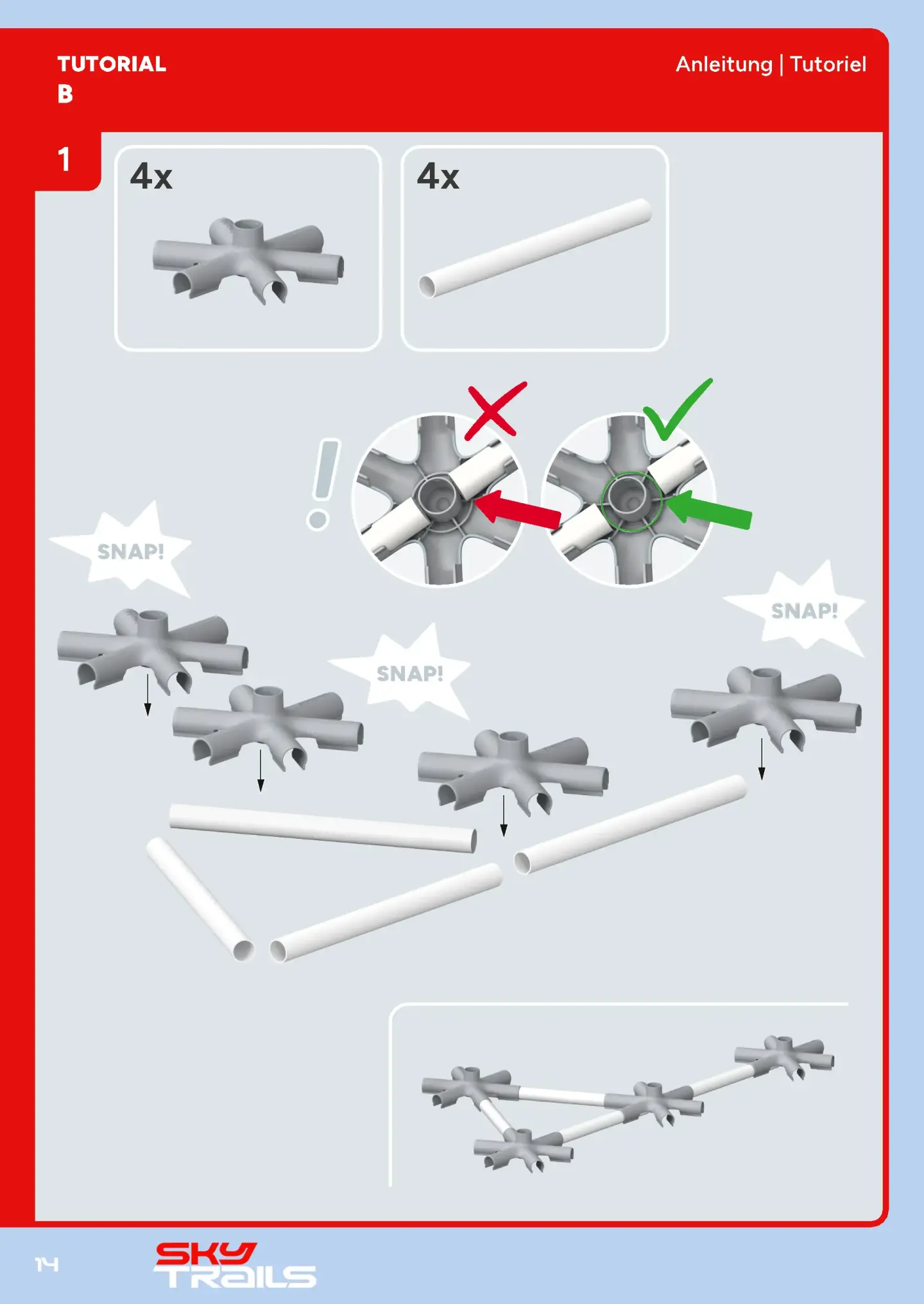 TUTORIAL
B

Anleitung | Tutoriel

1

4x

4x

!

SNAP!

SNAP!

SNAP!

14

SKY TRAILS