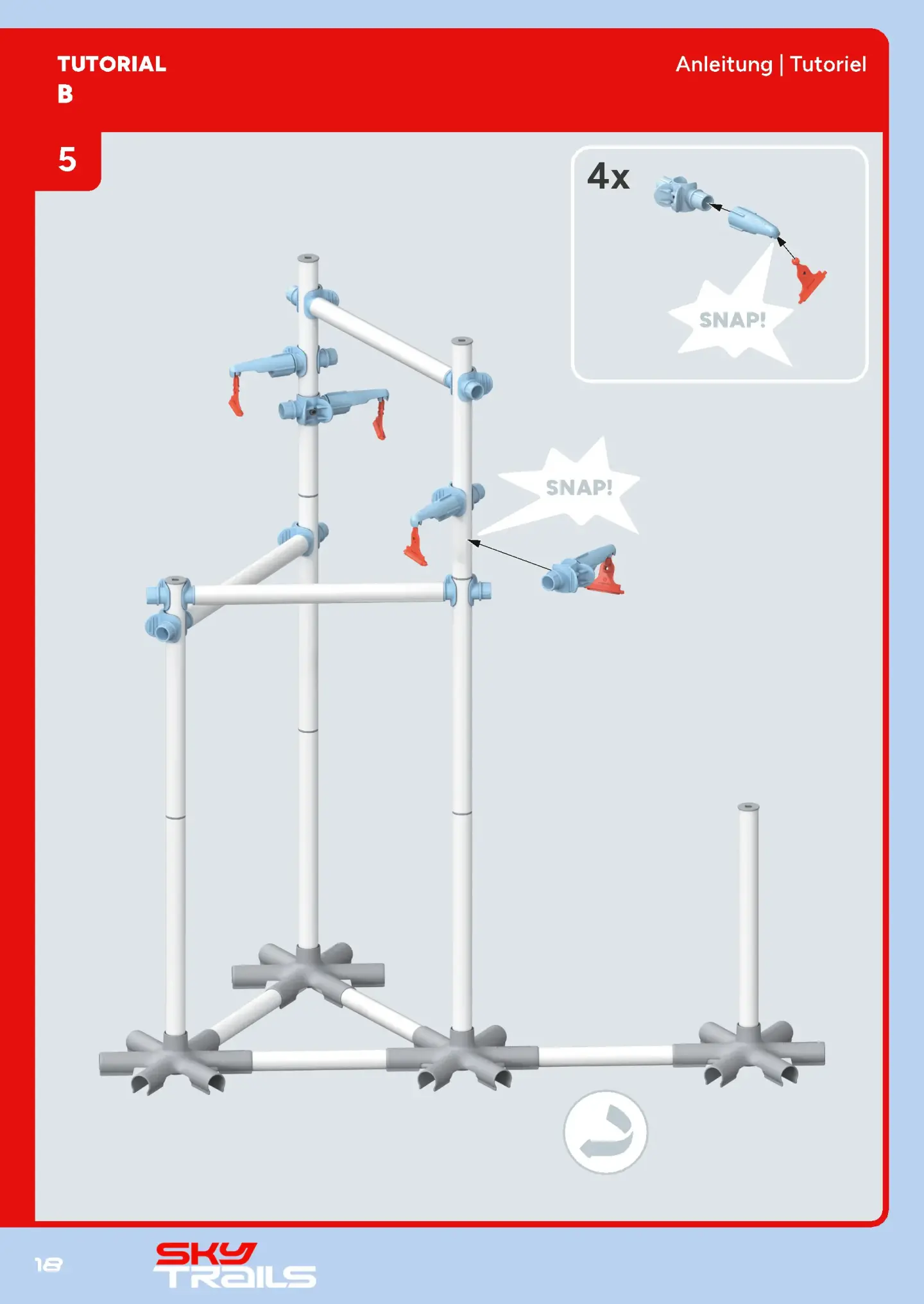 TUTORIAL
B

Anleitung | Tutoriel

5

4x

SNAP!

SNAP!

18

SKY
TRAILS