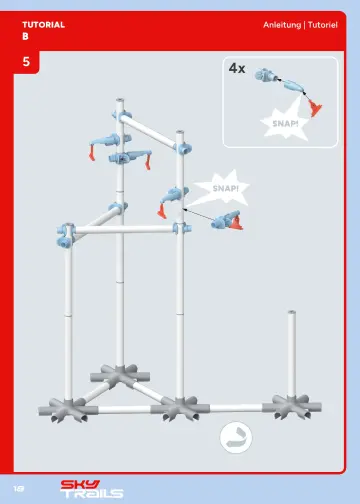 TUTORIAL
B

Anleitung | Tutoriel

5

4x

SNAP!

SNAP!

18

SKY
TRAILS