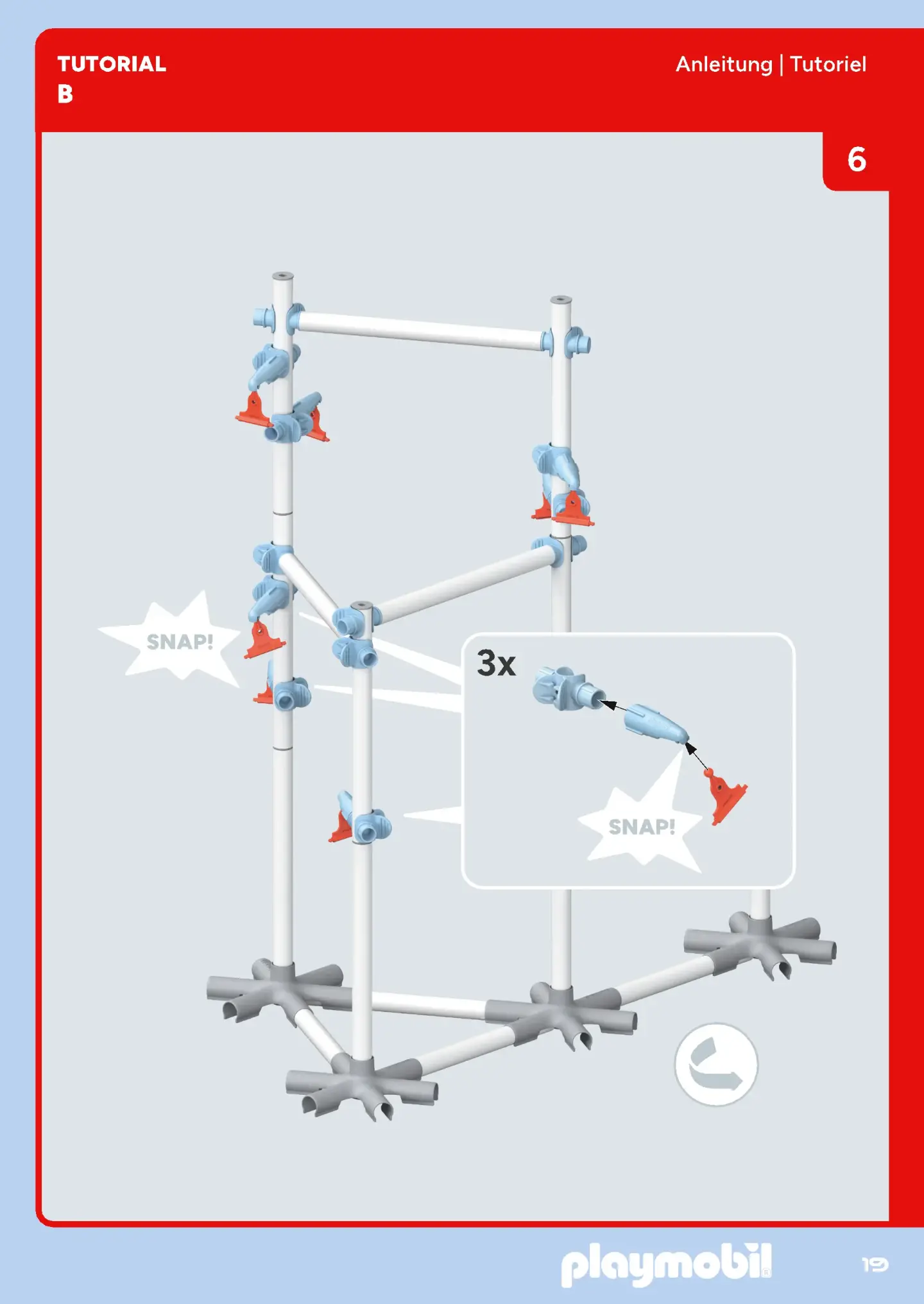 TUTORIAL
B

Anleitung | Tutoriel

6

SNAP!

3x

SNAP!

playmobil

19