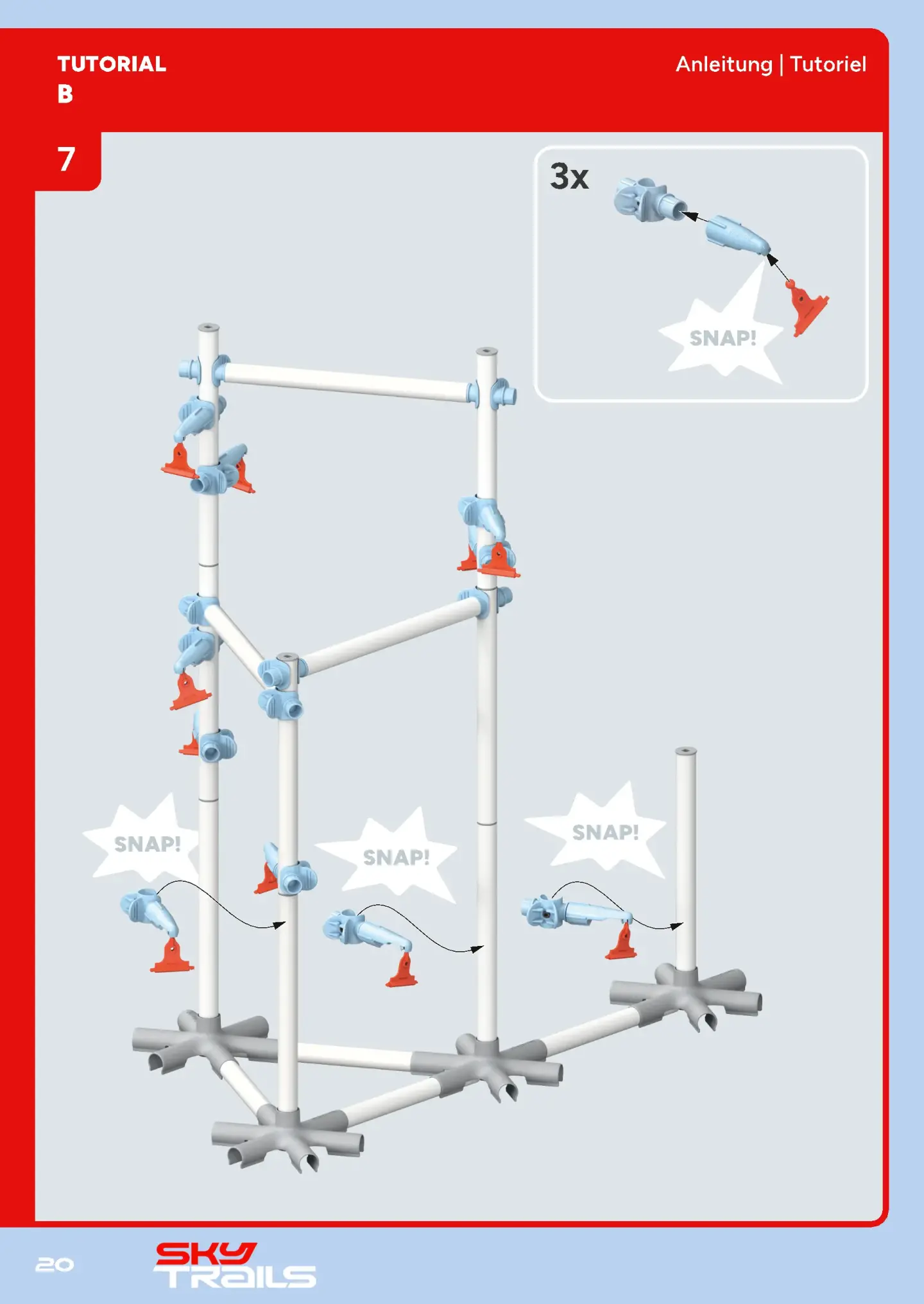 TUTORIAL
B

Anleitung | Tutoriel

7

3x

SNAP!

SNAP!

SNAP!

SNAP!

20

SKY
TRAILS