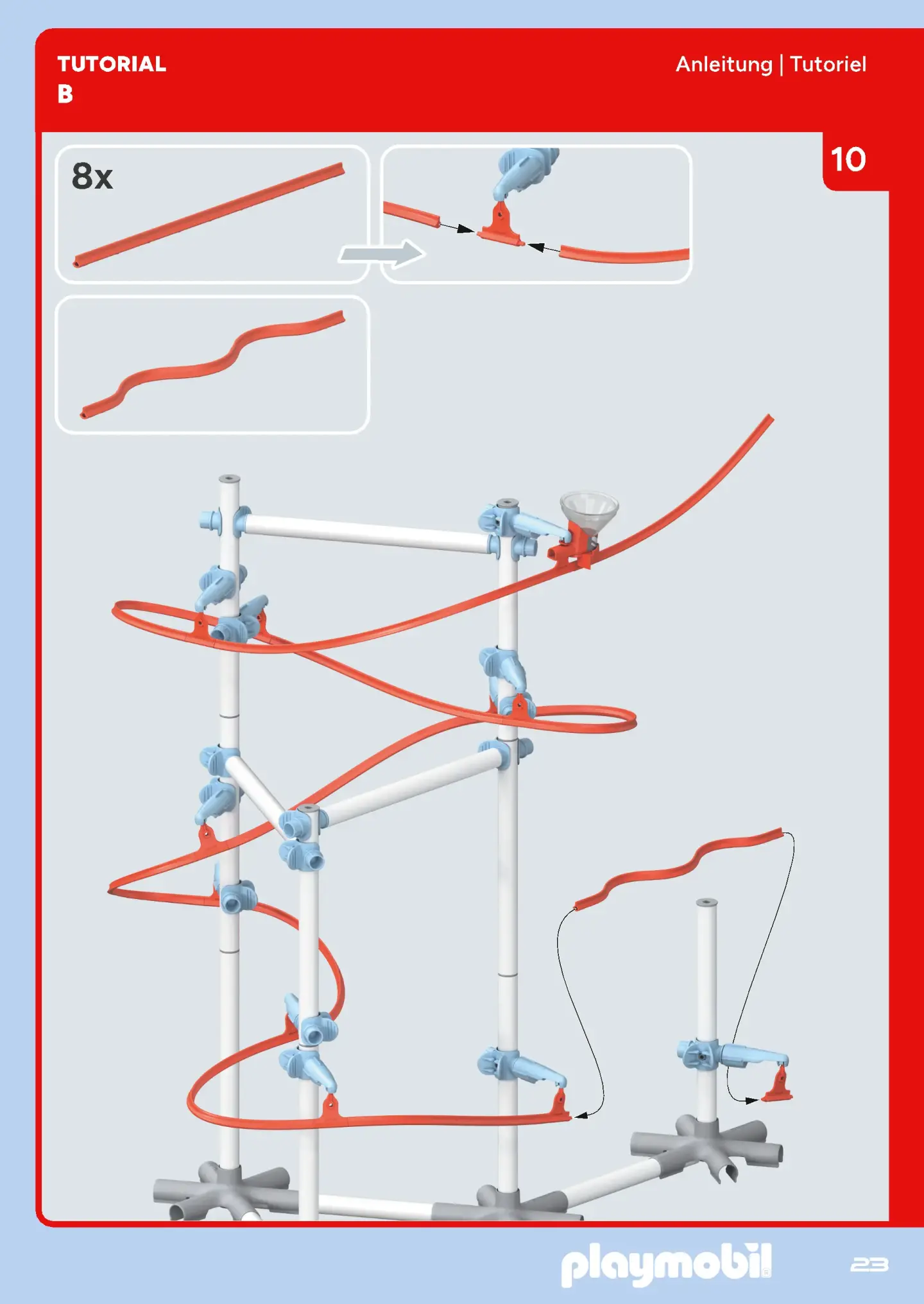 TUTORIAL
B

Anleitung | Tutoriel

10

8x

playmobil

23