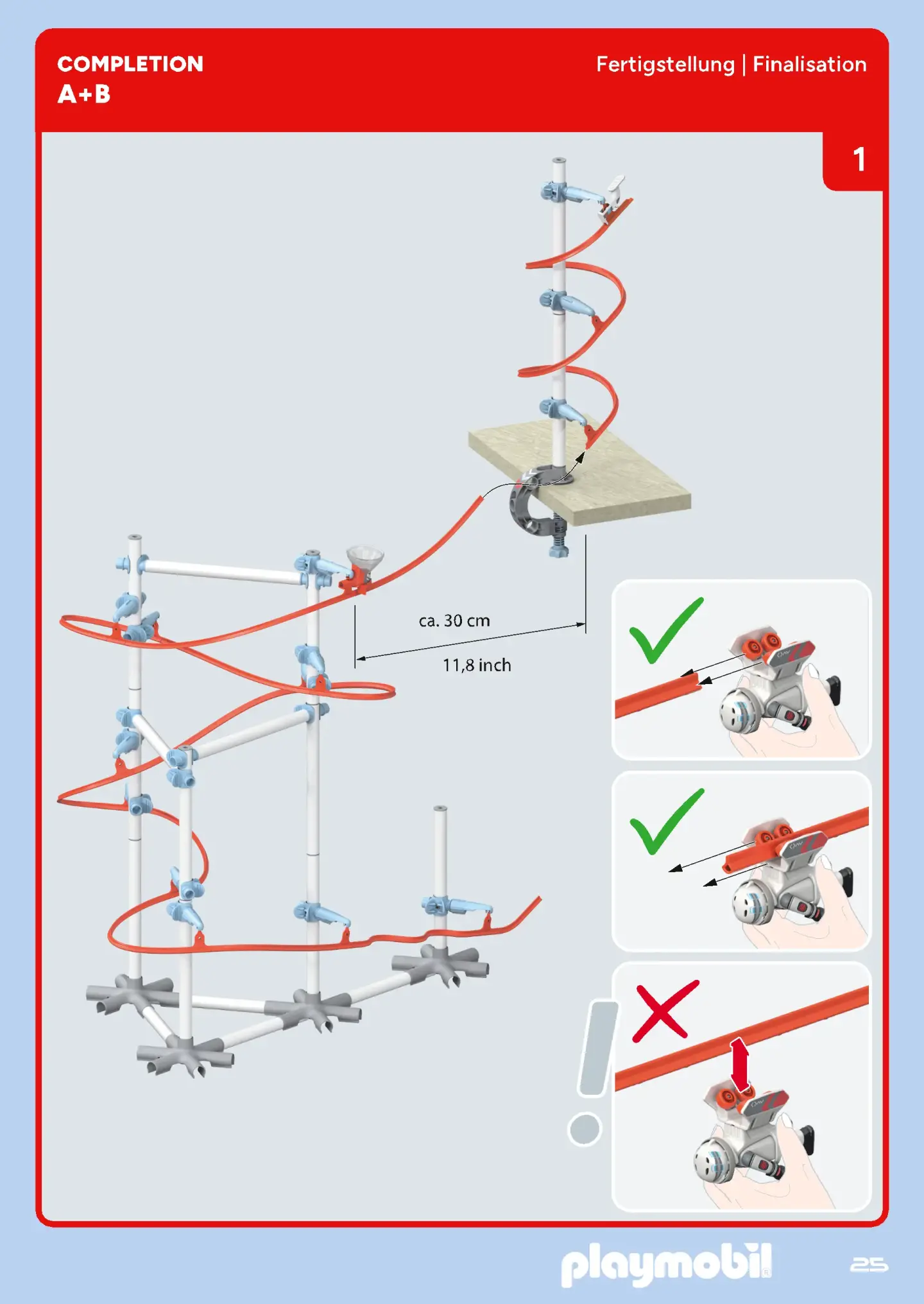 COMPLETION
A+B

Fertigstellung | Finalisation

1

ca. 30 cm

11,8 inch

playmobil

25