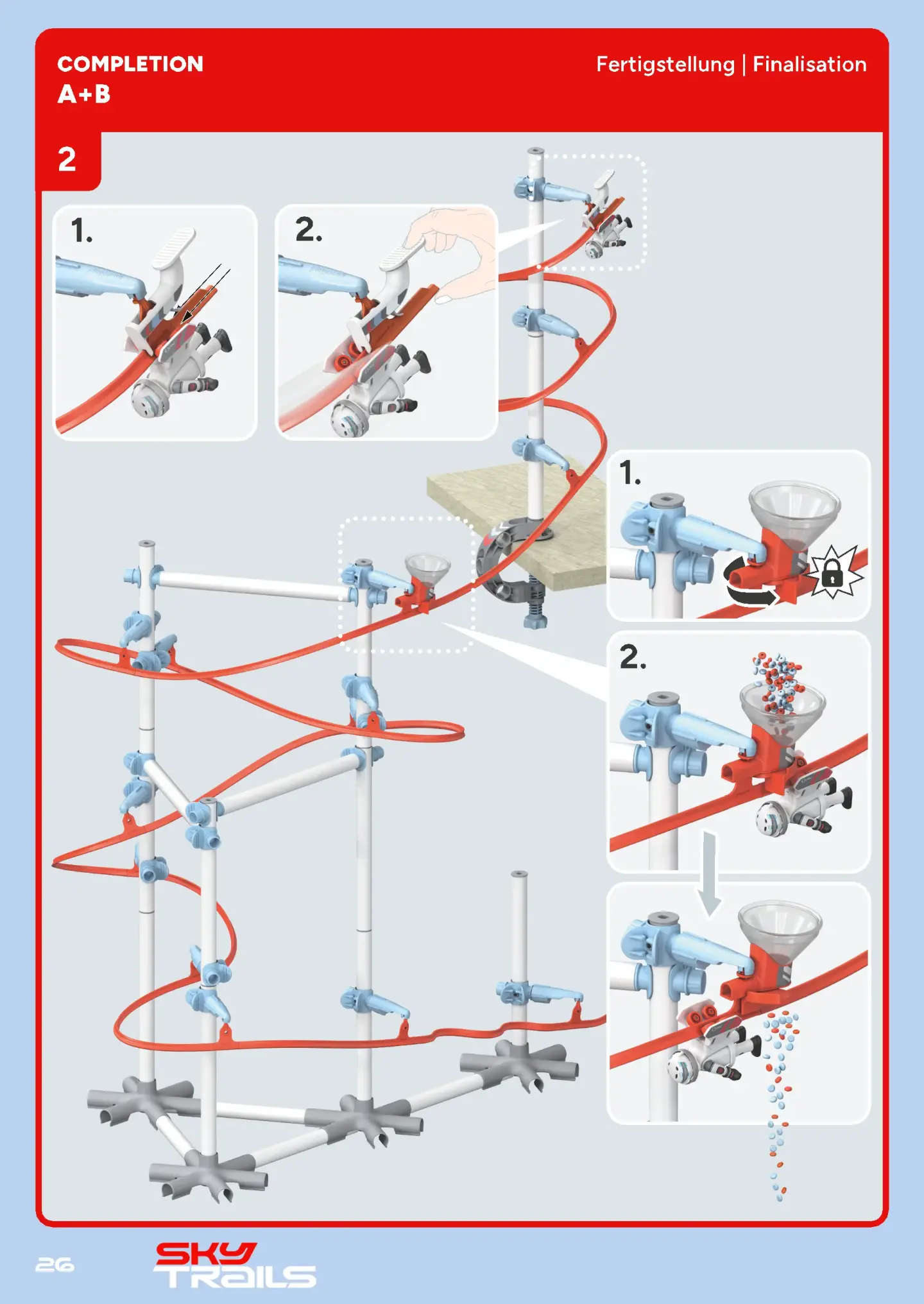 COMPLETION
A+B

Fertigstellung | Finalisation

2

1.

2.

1.

2.

26

SKY TRAILS