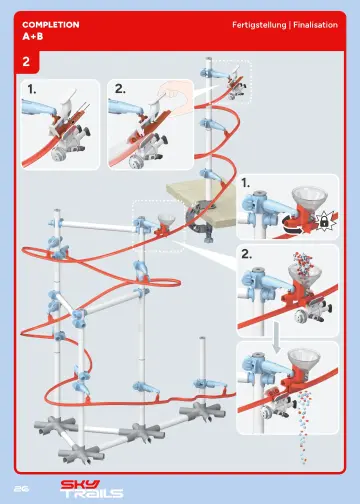 COMPLETION
A+B

Fertigstellung | Finalisation

2

1.

2.

1.

2.

26

SKY TRAILS