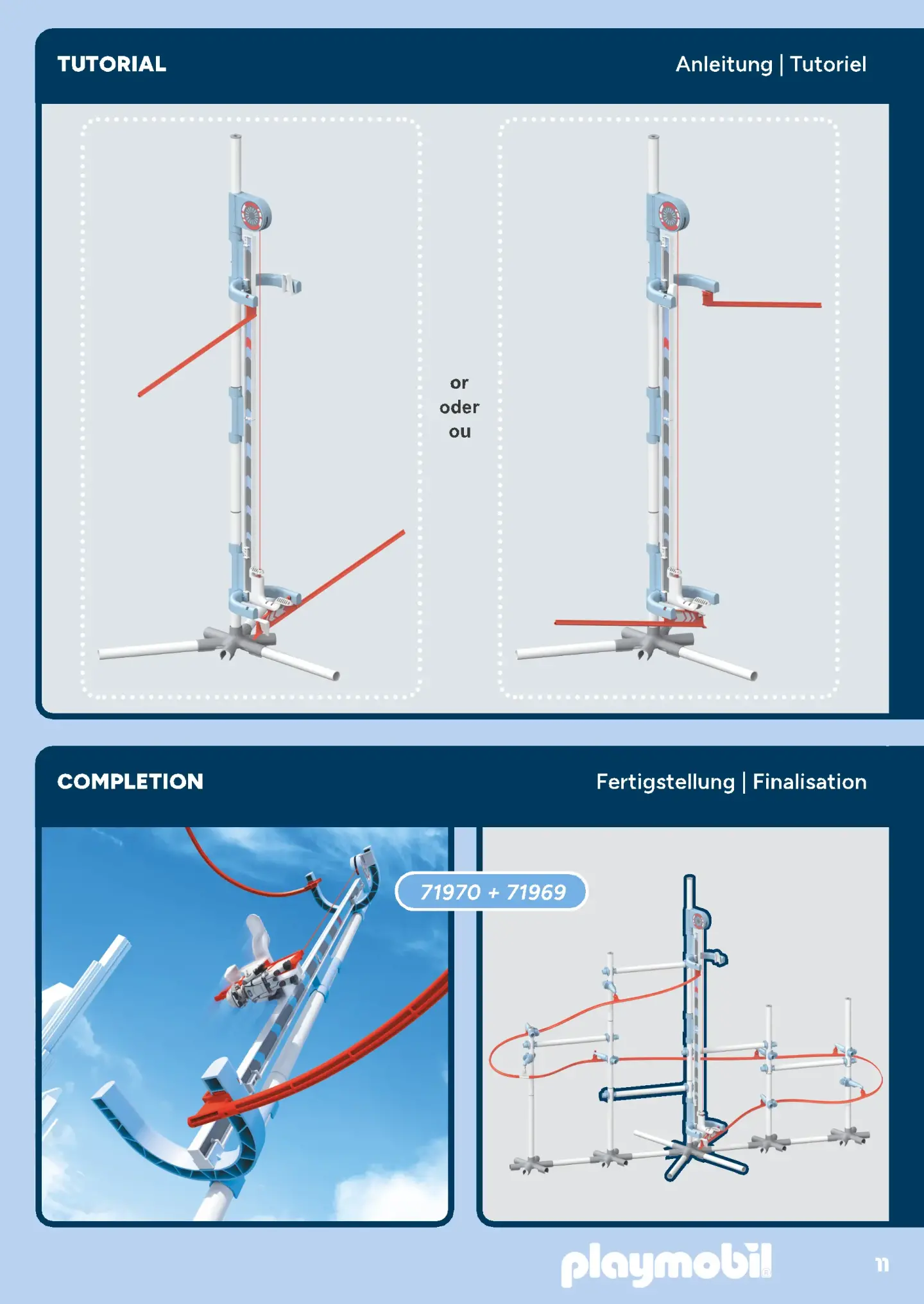 TUTORIAL

Anleitung | Tutoriel

or
oder
ou

COMPLETION

Fertigstellung | Finalisation

71970 + 71969

playmobil

11