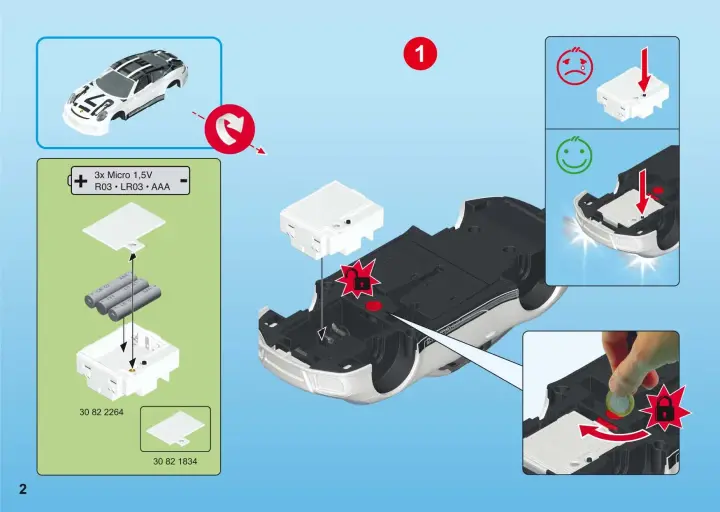 1

3x Micro 1,5V
R03 • LR03 • AAA

30 82 2264

30 82 1834

2