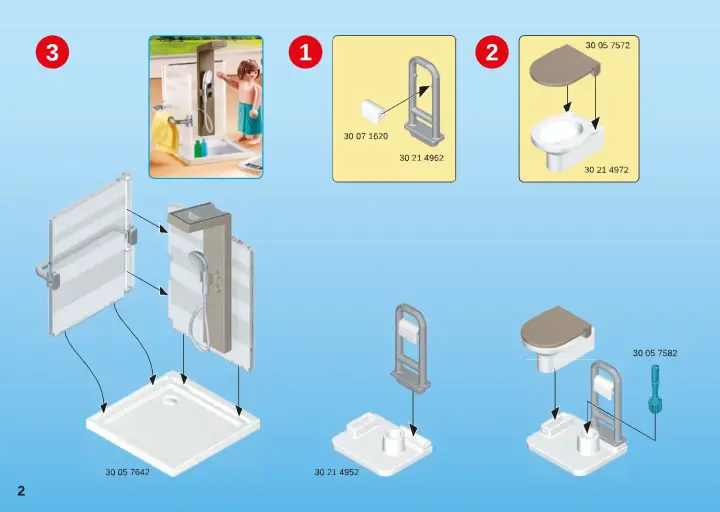 3

1

30 07 1620

30 21 4962

2

30 05 7572

30 21 4972

30 05 7582

30 05 7642

30 21 4952

2