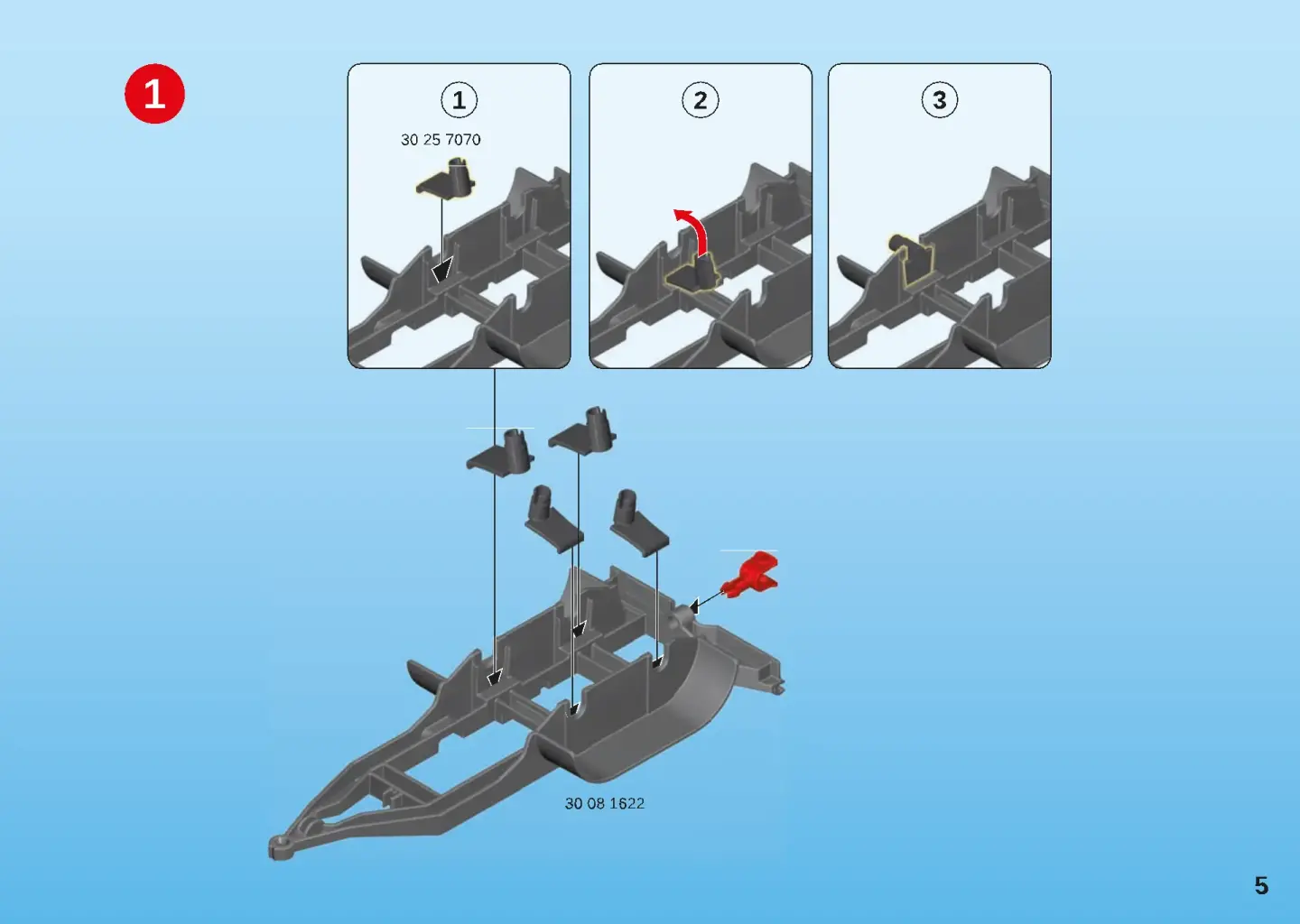 1

1

30 25 7070

2

3

30 08 1622

5