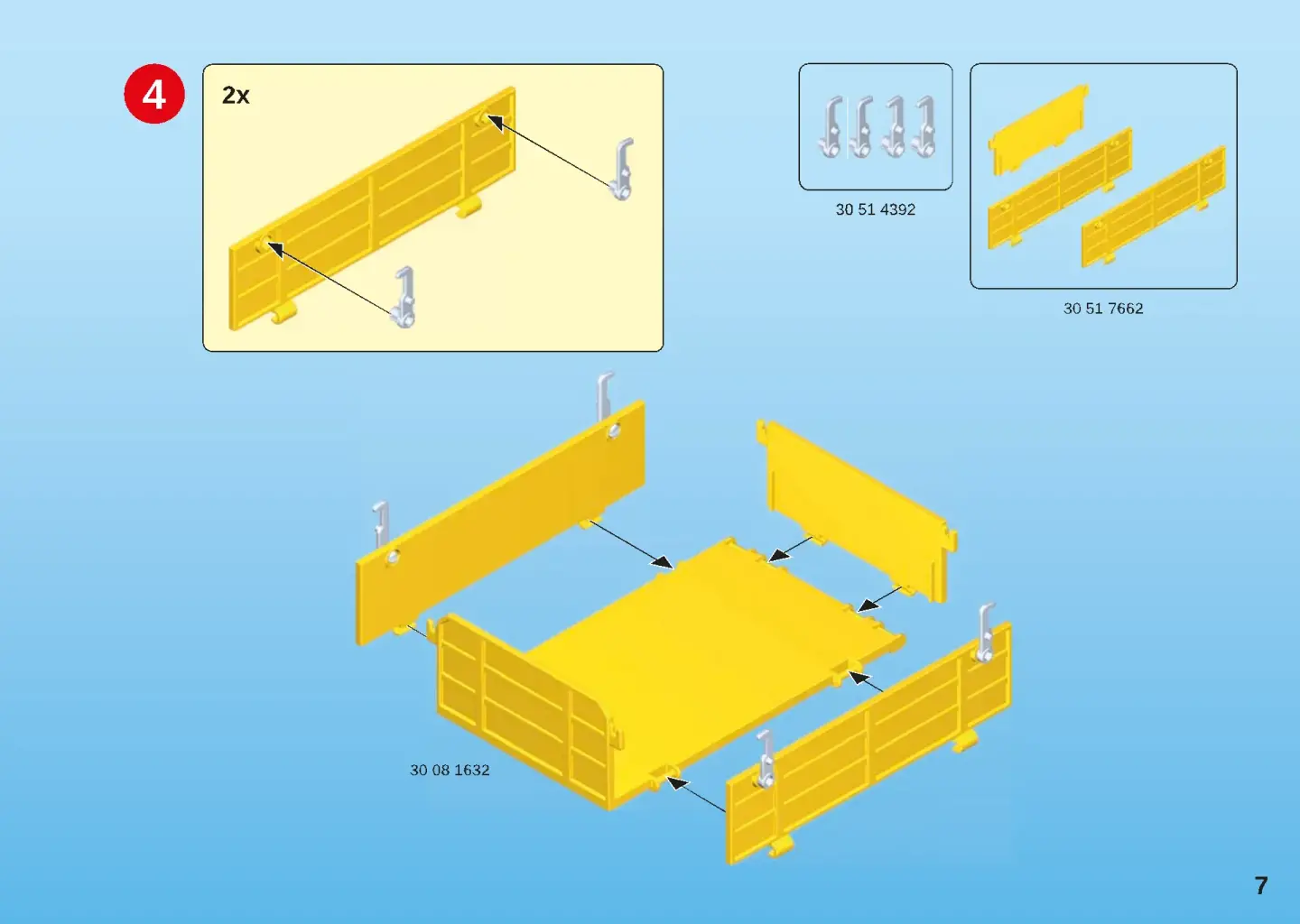 4

2x

30 51 4392

30 51 7662

30 08 1632

7