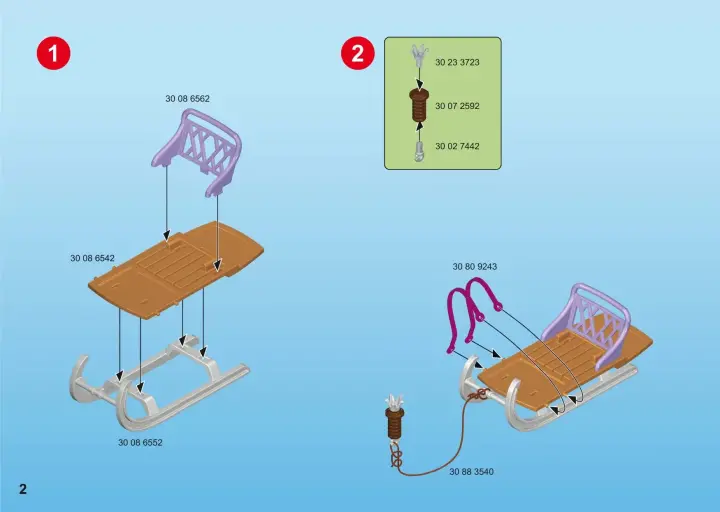 1

30 08 6562

30 08 6542

30 08 6552

2

30 23 3723

30 07 2592

30 02 7442

30 80 9243

30 88 3540

2