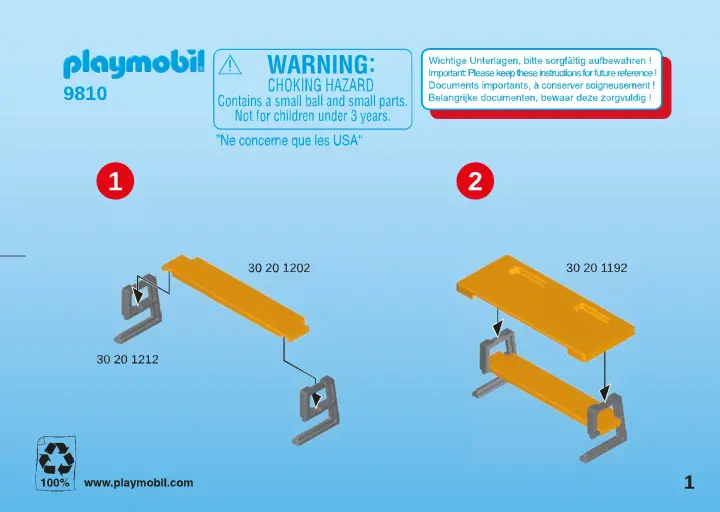 playmobil
9810

WARNING:
CHOKING HAZARD
Contains a small ball and small parts.
Not for children under 3 years.

"Ne concerne que les USA"

Wichtige Unterlagen, bitte sorgfältig aufbewahren !
Important: Please keep these instructions for future reference !
Documents importants, à conserver soigneusement !
Belangrijke documenten, bewaar deze zorgvuldig !

1

30 20 1202

30 20 1212

2

30 20 1192

100%

www.playmobil.com

1