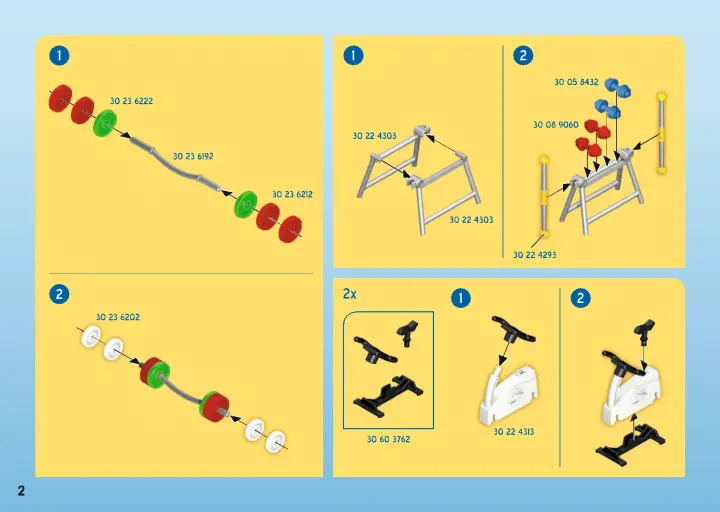 1

30 23 6222

30 23 6192

30 23 6212

2

30 23 6202

1

30 22 4303

30 22 4303

2

30 05 8432

30 08 9060

30 22 4293

2x

30 60 3762

1

30 22 4313

2

2